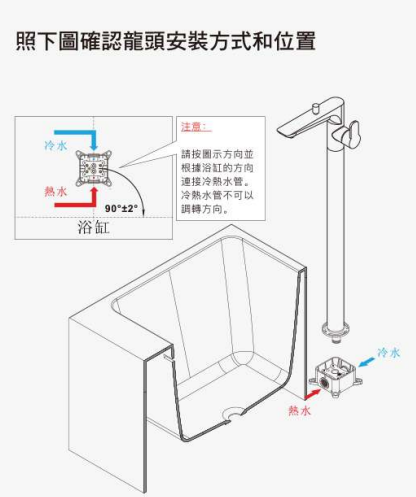 照下圖確認龍頭安裝方式和位置

冷水

熱水

90°±2°

浴缸

注意:

請按圖示方向並根據浴缸的方向連接冷熱水管。冷熱水管不可以調轉方向。

冷水

熱水